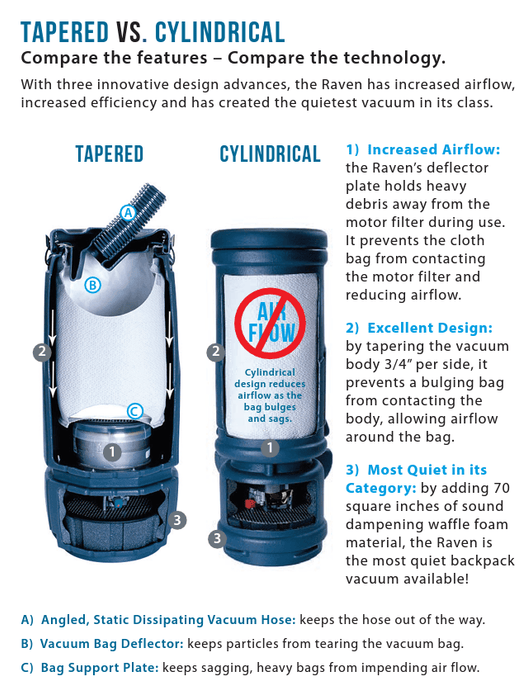 TAPERED VS. CYLINDRICAL

Compare the features – Compare the technology.

With three innovative design advances, the Raven has increased airflow, increased efficiency and has created the quietest vacuum in its class.

TAPERED

A

B

2

C

1

3

CYLINDRICAL

AIR FLOW

2

Cylindrical design reduces airflow as the bag bulges and sags.

1

3

1) Increased Airflow: the Raven's deflector plate holds heavy debris away from the motor filter during use. It prevents the cloth bag from contacting the motor filter and reducing airflow.

2) Excellent Design: by tapering the vacuum body 3/4" per side, it prevents a bulging bag from contacting the body, allowing airflow around the bag.

3) Most Quiet in its Category: by adding 70 square inches of sound dampening waffle foam material, the Raven is the most quiet backpack vacuum available!

A) Angled, Static Dissipating Vacuum Hose: keeps the hose out of the way.

B) Vacuum Bag Deflector: keeps particles from tearing the vacuum bag.

C) Bag Support Plate: keeps sagging, heavy bags from impending air flow.